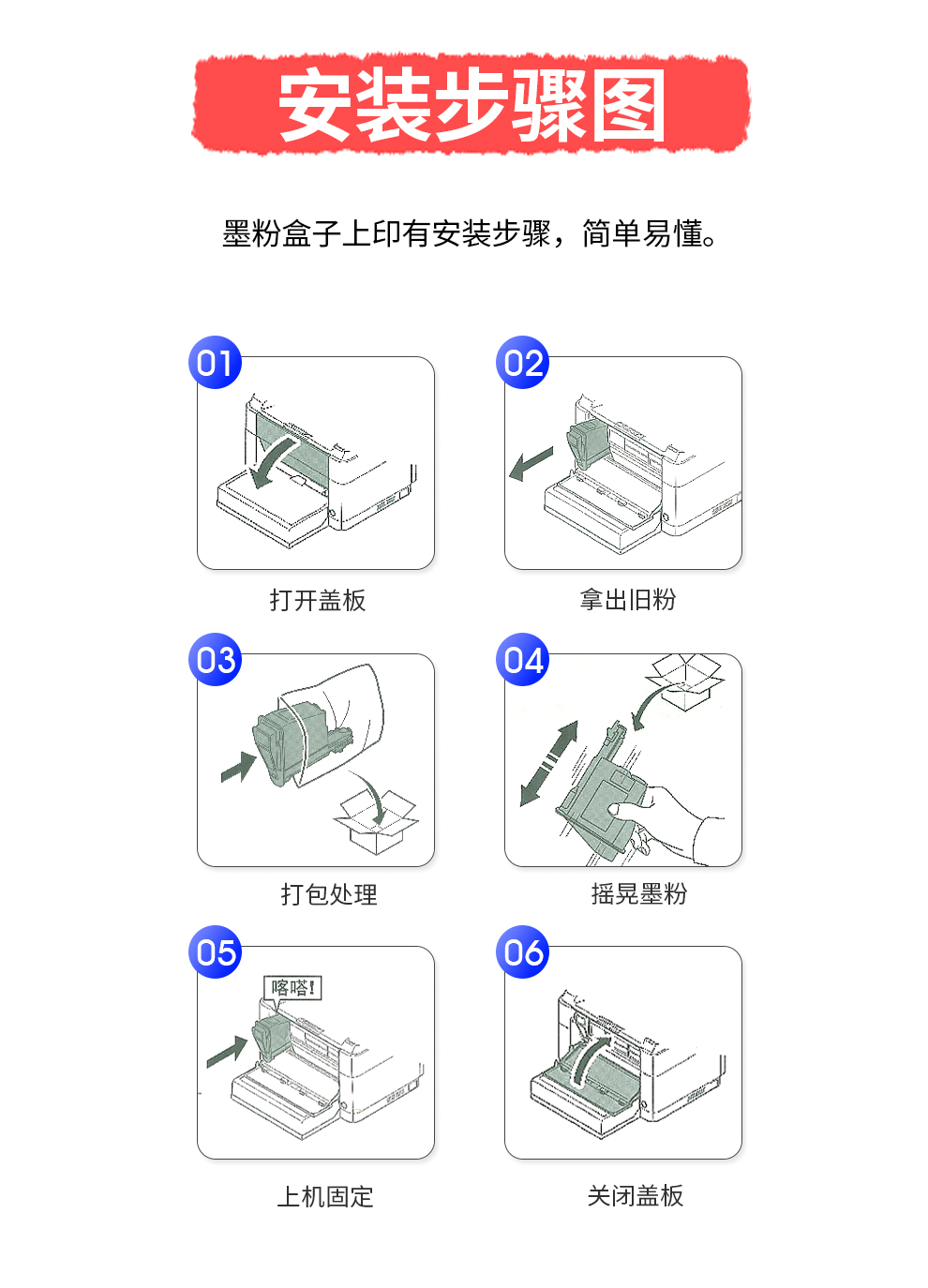 安装步骤图

墨粉盒子上印有安装步骤，简单易懂。

01

打开盖板

02

拿出旧粉

03

打包处理

04

摇晃墨粉

05

喀嗒!

上机固定

06

关闭盖板