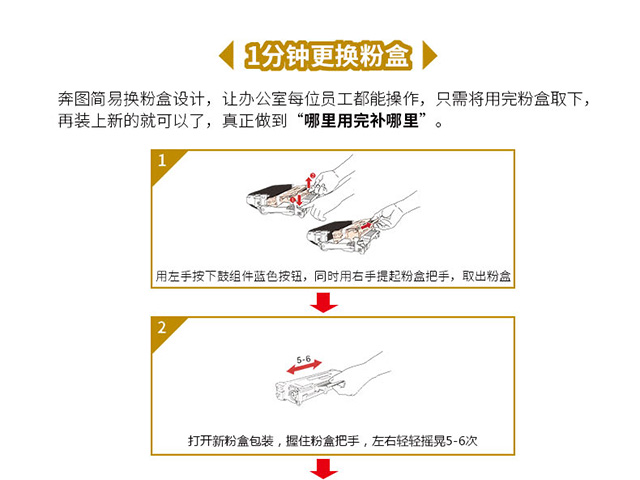 1分钟更换粉盒

奔图简易换粉盒设计，让办公室每位员工都能操作，只需将用完粉盒取下，再装上新的就可以了，真正做到“哪里用完补哪里”。

1

用左手按下鼓组件蓝色按钮，同时用右手提起粉盒把手，取出粉盒

2

5-6

打开新粉盒包装，握住粉盒把手，左右轻轻摇晃5-6次