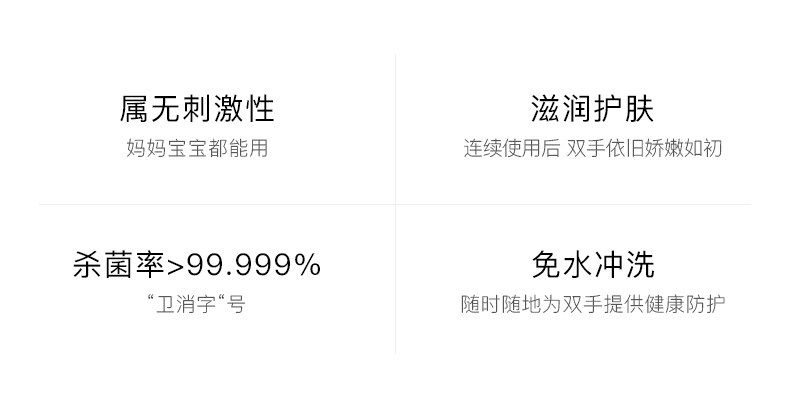 属无刺激性
妈妈宝宝都能用

滋润护肤
连续使用后 双手依旧娇嫩如初

杀菌率>99.999%
“卫消字“号

免水冲洗
随时随地为双手提供健康防护