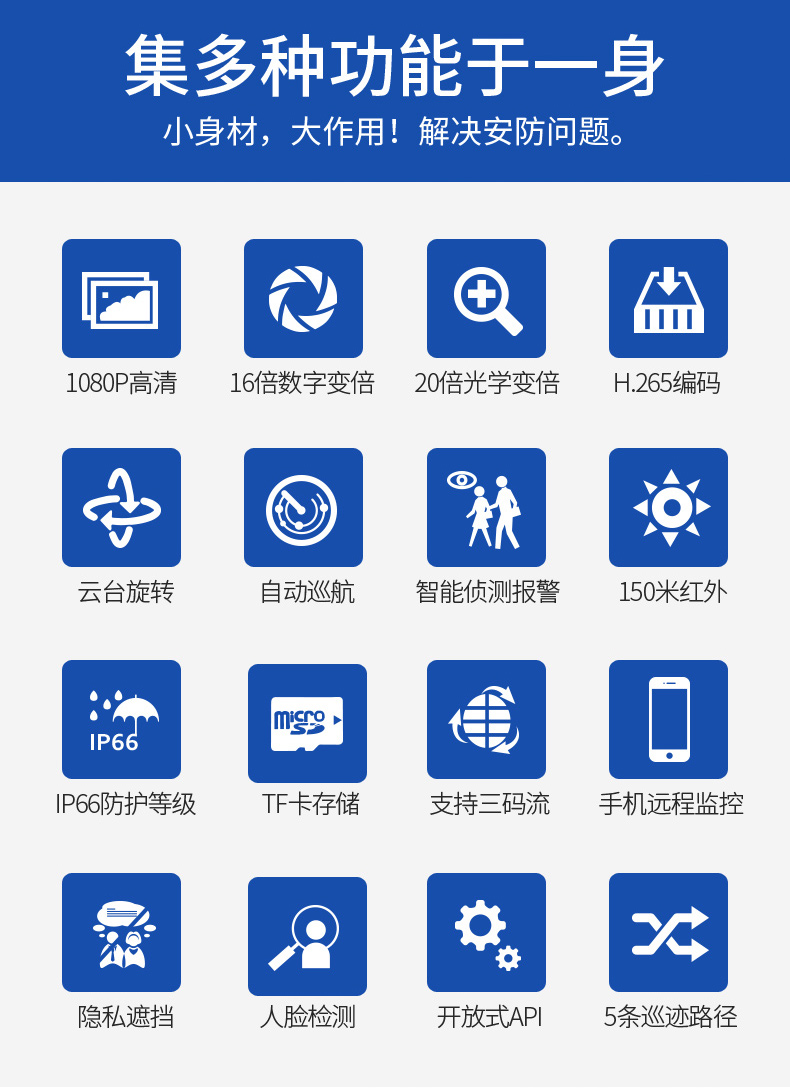 集多种功能于一身
小身材，大作用！解决安防问题。

1080P高清

16倍数字变倍

20倍光学变倍

H.265编码

云台旋转

自动巡航

智能侦测报警

150米红外

IP66

IP66防护等级

micro SD

TF卡存储

支持三码流

手机远程监控

隐私遮挡

人脸检测

开放式API

5条巡迹路径