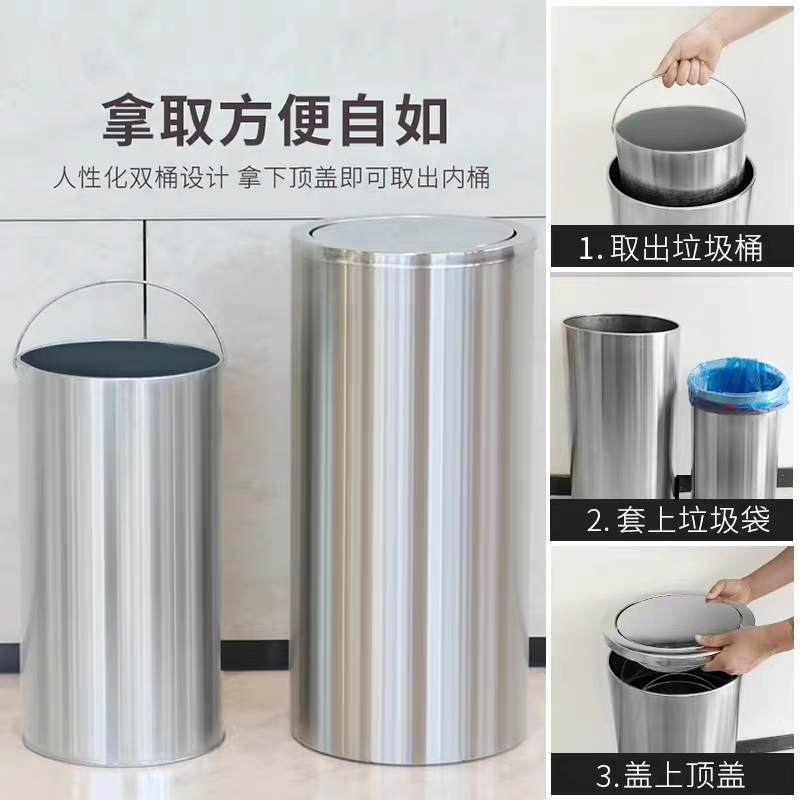 拿取方便自如

人性化双桶设计 拿下顶盖即可取出内桶

1. 取出垃圾桶

2. 套上垃圾袋

3. 盖上顶盖