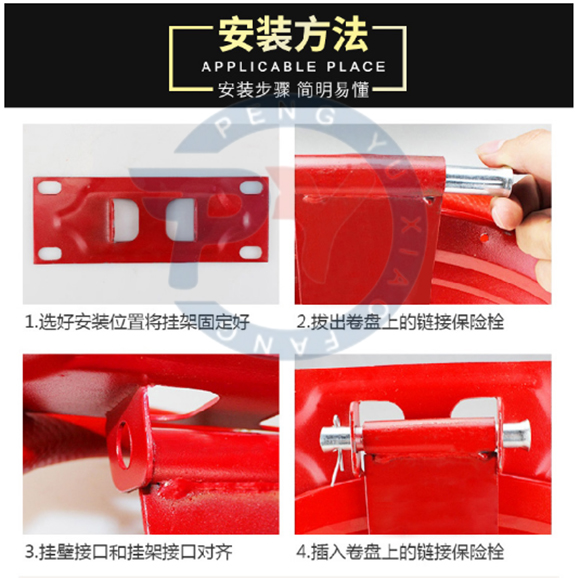 安装方法
APPLICABLE PLACE
安装步骤 简明易懂

PENG YU XIAO FANG

1.选好安装位置将挂架固定好

2.拔出卷盘上的链接保险栓

3.挂壁接口和挂架接口对齐

4.插入卷盘上的链接保险栓