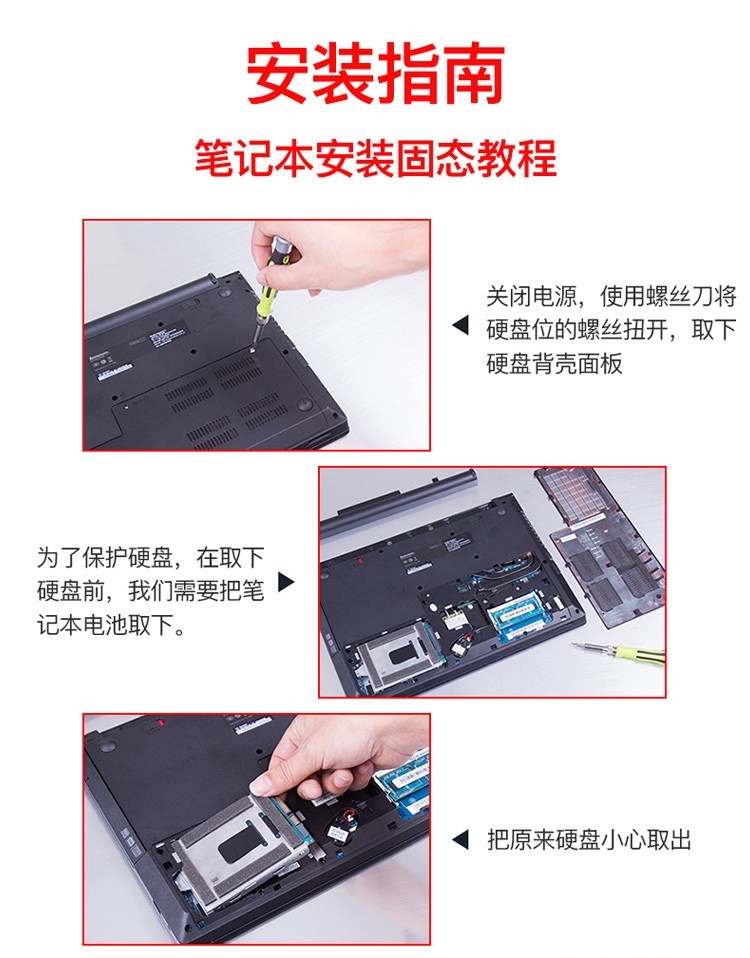 安装指南

笔记本安装固态教程

关闭电源，使用螺丝刀将硬盘位的螺丝扭开，取下硬盘背壳面板

为了保护硬盘，在取下硬盘前，我们需要把笔记本电池取下。

把原来硬盘小心取出