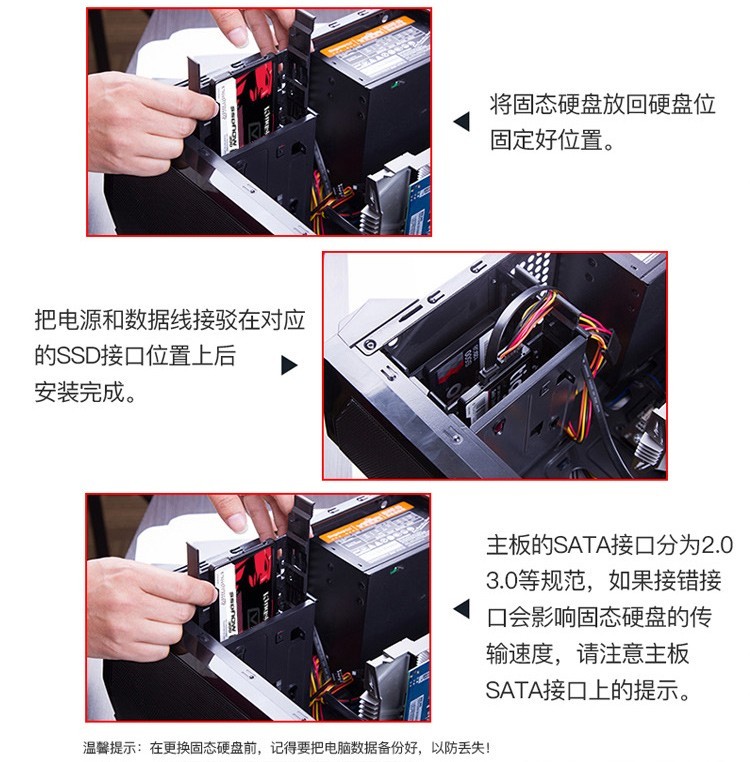 将固态硬盘放回硬盘位固定好位置。

把电源和数据线接驳在对应的SSD接口位置上后安装完成。

主板的SATA接口分为2.0 3.0等规范，如果接错接口会影响固态硬盘的传输速度，请注意主板SATA接口上的提示。

温馨提示：在更换固态硬盘前，记得要把电脑数据备份好，以防丢失！