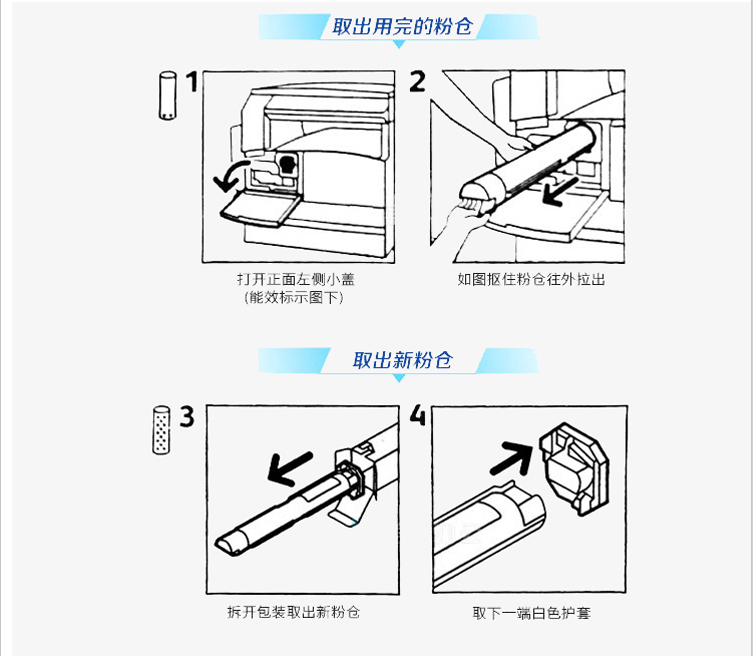 取出用完的粉仓

1

2

打开正面左侧小盖
(能效标示图下)

如图抠住粉仓往外拉出

取出新粉仓

3

4

拆开包装取出新粉仓

取下一端白色护套