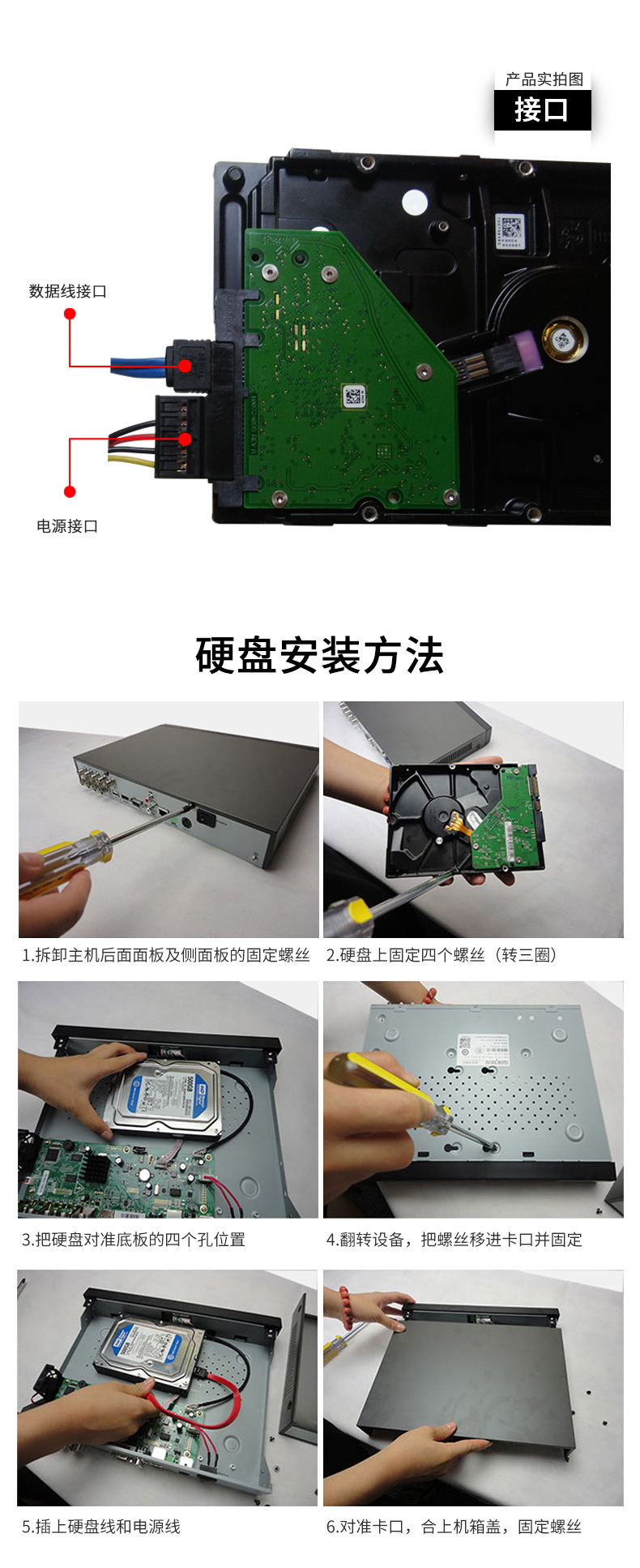 产品实拍图
接口

数据线接口

电源接口

硬盘安装方法

1.拆卸主机后面面板及侧面板的固定螺丝

2.硬盘上固定四个螺丝（转三圈）

3.把硬盘对准底板的四个孔位置

4.翻转设备，把螺丝移进卡口并固定

5.插上硬盘线和电源线

6.对准卡口，合上机箱盖，固定螺丝