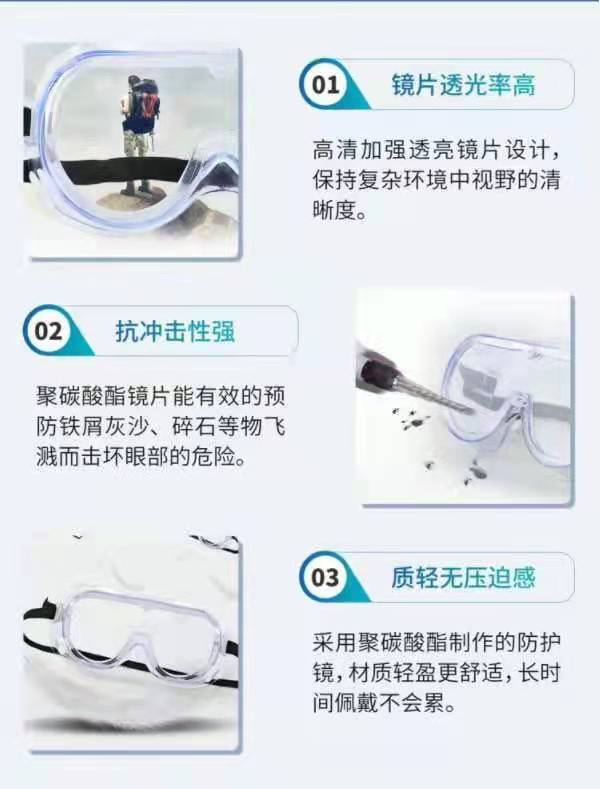 01 镜片透光率高

高清加强透亮镜片设计，保持复杂环境中视野的清晰度。

02 抗冲击性强

聚碳酸酯镜片能有效的预防铁屑灰沙、碎石等物飞溅而击坏眼部的危险。

03 质轻无压迫感

采用聚碳酸酯制作的防护镜，材质轻盈更舒适，长时间佩戴不会累。