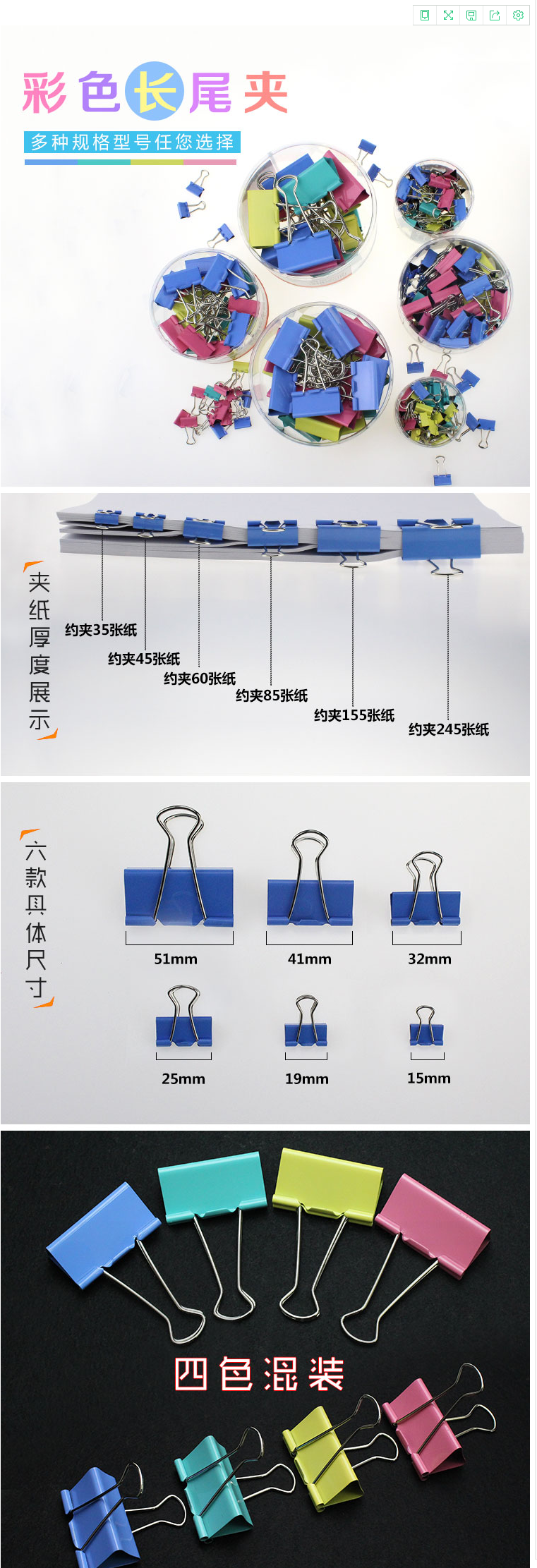 彩色长尾夹

多种规格型号任您选择

夹纸厚度展示

约夹35张纸

约夹45张纸

约夹60张纸

约夹85张纸

约夹155张纸

约夹245张纸

六款具体尺寸

51mm

41mm

32mm

25mm

19mm

15mm

四色混装