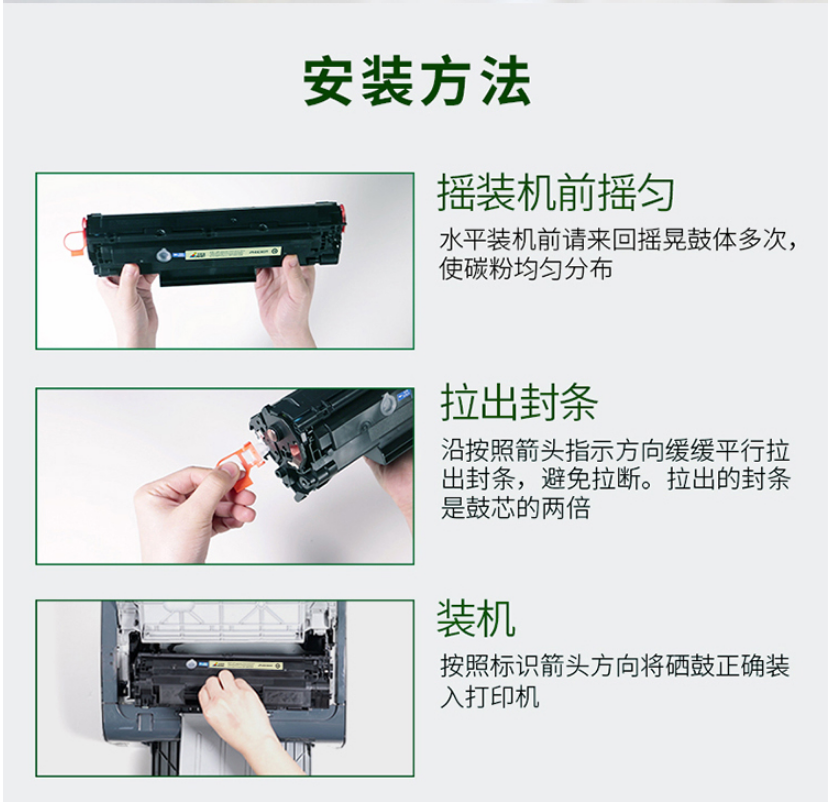 安装方法

摇装机前摇匀

水平装机前请来回摇晃鼓体多次，使碳粉均匀分布

拉出封条

沿按照箭头指示方向缓缓平行拉出封条，避免拉断。拉出的封条是鼓芯的两倍

装机

按照标识箭头方向将硒鼓正确装入打印机