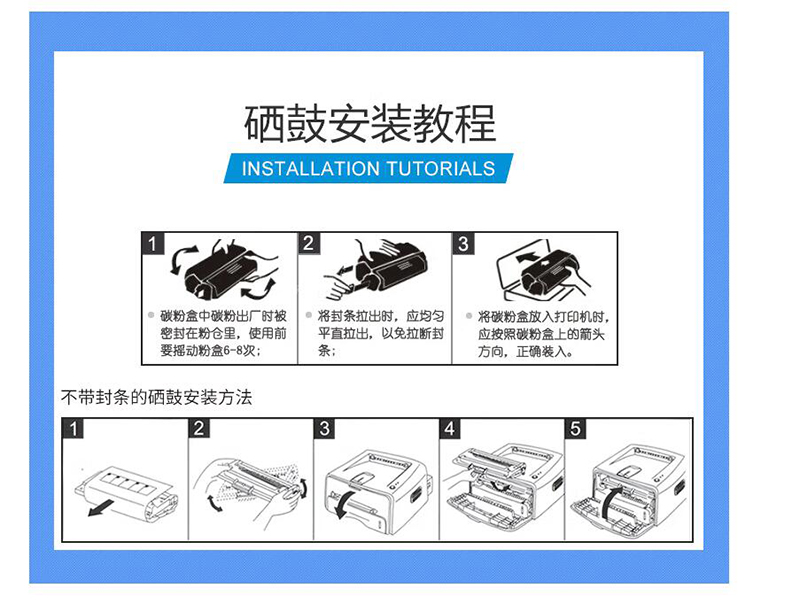 硒鼓安装教程

INSTALLATION TUTORIALS

1

碳粉盒中碳粉出厂时被密封在粉仓里，使用前要摇动粉盒6-8次；

2

将封条拉出时，应均匀平直拉出，以免拉断封条；

3

将碳粉盒放入打印机时，应按照碳粉盒上的箭头方向，正确装入。

不带封条的硒鼓安装方法

1

2

3

4

5