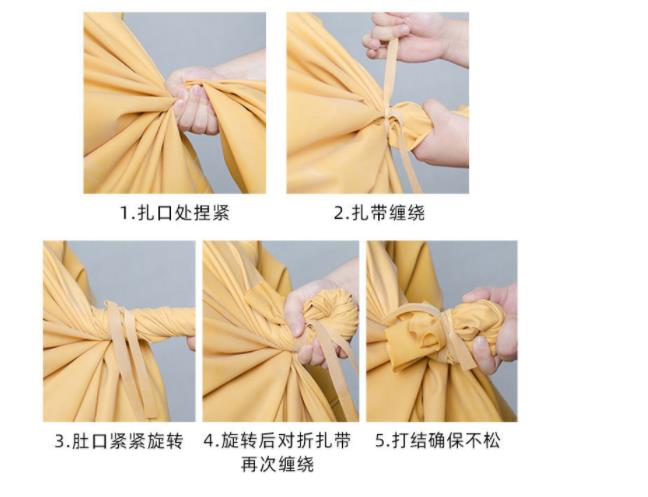 1.扎口处捏紧

2.扎带缠绕

3.肚口紧紧旋转

4.旋转后对折扎带再次缠绕

5.打结确保不松